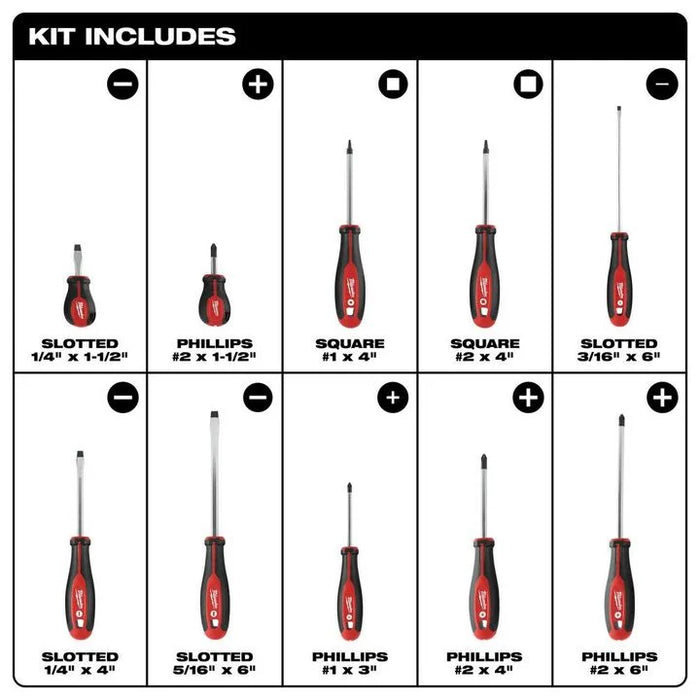 KIT INCLUDES

SLOTTED
1/4" x 1-1/2"

PHILLIPS
#2 x 1-1/2"

SQUARE
#1 x 4"

SQUARE
#2 x 4"

SLOTTED
3/16" x 6"

SLOTTED
1/4" x 4"

SLOTTED
5/16" x 6"

PHILLIPS
#1 x 3"

PHILLIPS
#2 x 4"

PHILLIPS
#2 x 6"