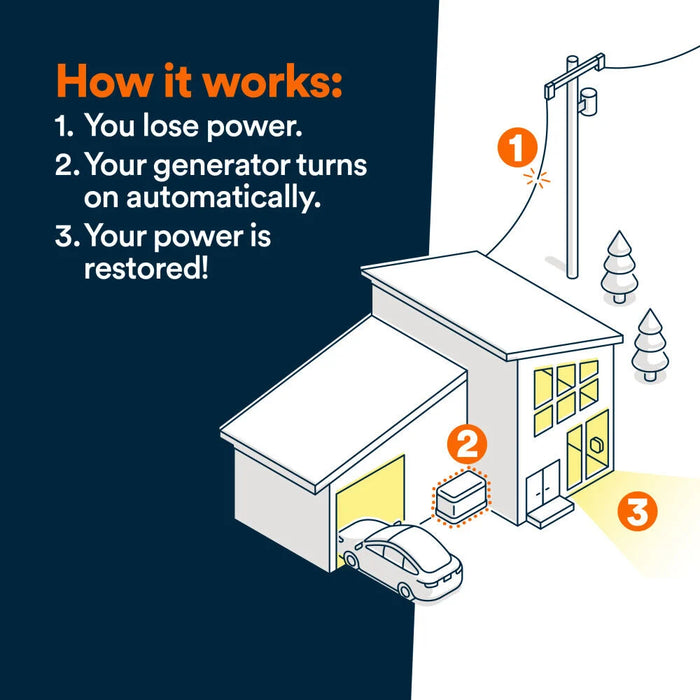 How it works:
1. You lose power.
2. Your generator turns on automatically.
3. Your power is restored!

1

2

3