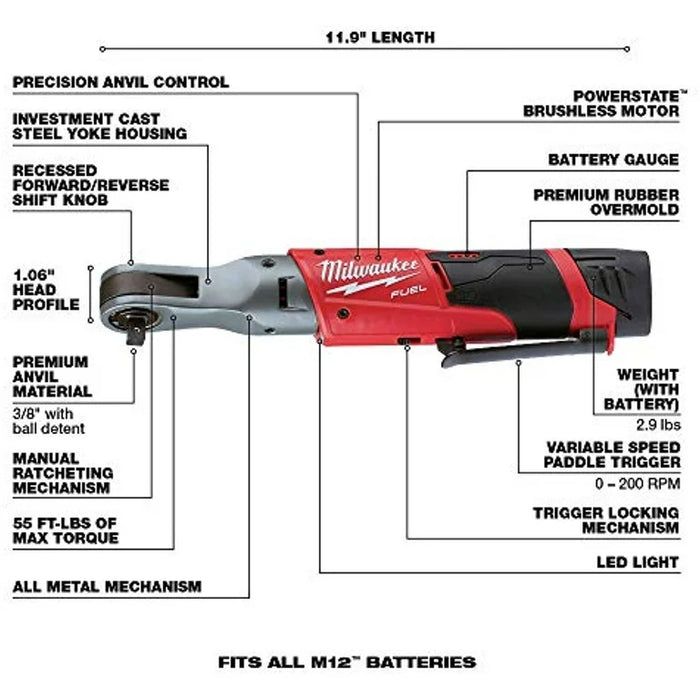 11.9" LENGTH

PRECISION ANVIL CONTROL

INVESTMENT CAST STEEL YOKE HOUSING

RECESSED FORWARD/REVERSE SHIFT KNOB

1.06" HEAD PROFILE

PREMIUM ANVIL MATERIAL
3/8" with ball detent

MANUAL RATCHETING MECHANISM

55 FT-LBS OF MAX TORQUE

ALL METAL MECHANISM

POWERSTATE™ BRUSHLESS MOTOR

BATTERY GAUGE

PREMIUM RUBBER OVERMOLD

Milwaukee
FUEL

WEIGHT (WITH BATTERY)
2.9 lbs

VARIABLE SPEED PADDLE TRIGGER
0 – 200 RPM

TRIGGER LOCKING MECHANISM

LED LIGHT

FITS ALL M12™ BATTERIES