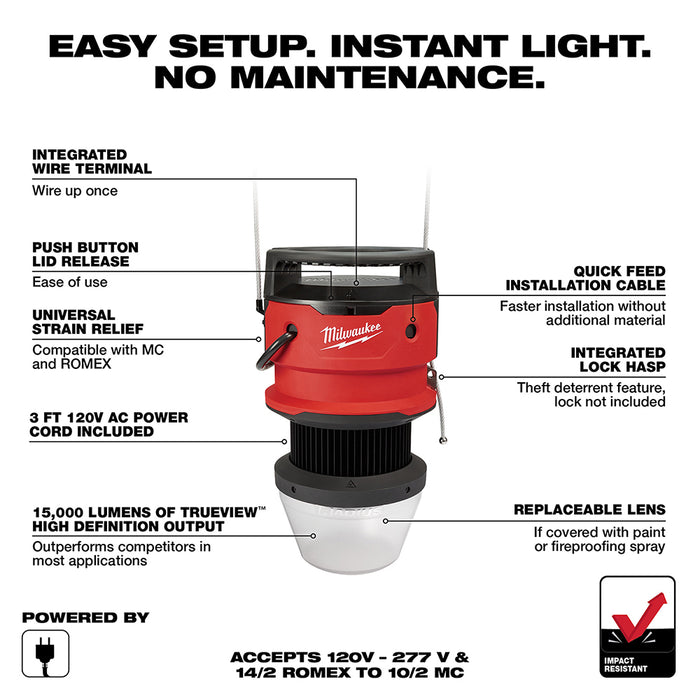 EASY SETUP. INSTANT LIGHT. NO MAINTENANCE.

INTEGRATED WIRE TERMINAL
Wire up once

PUSH BUTTON LID RELEASE
Ease of use

UNIVERSAL STRAIN RELIEF
Compatible with MC and ROMEX

3 FT 120V AC POWER CORD INCLUDED

15,000 LUMENS OF TRUEVIEW™ HIGH DEFINITION OUTPUT
Outperforms competitors in most applications

Milwaukee

QUICK FEED INSTALLATION CABLE
Faster installation without additional material

INTEGRATED LOCK HASP
Theft deterrent feature, lock not included

REPLACEABLE LENS
If covered with paint or fireproofing spray

POWERED BY

ACCEPTS 120V - 277 V & 14/2 ROMEX TO 10/2 MC

IMPACT RESISTANT