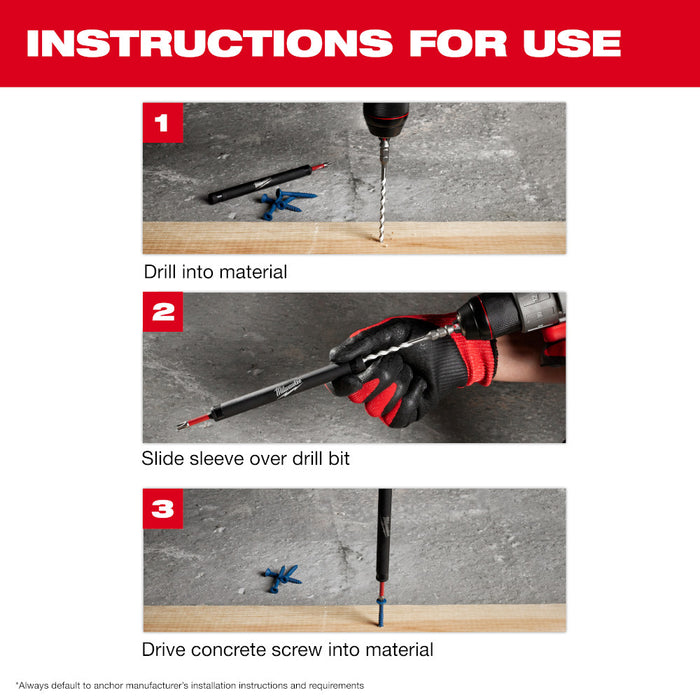 INSTRUCTIONS FOR USE

1

Drill into material

2

Milwaukee

Slide sleeve over drill bit

3

Drive concrete screw into material

*Always default to anchor manufacturer's installation instructions and requirements