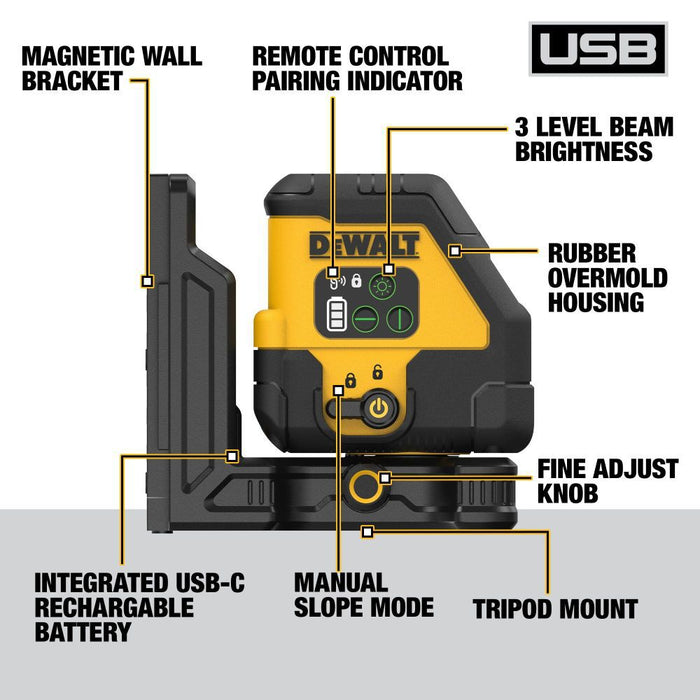 MAGNETIC WALL BRACKET

REMOTE CONTROL PAIRING INDICATOR

USB

3 LEVEL BEAM BRIGHTNESS

DEWALT

RUBBER OVERMOLD HOUSING

FINE ADJUST KNOB

INTEGRATED USB-C RECHARGABLE BATTERY

MANUAL SLOPE MODE

TRIPOD MOUNT