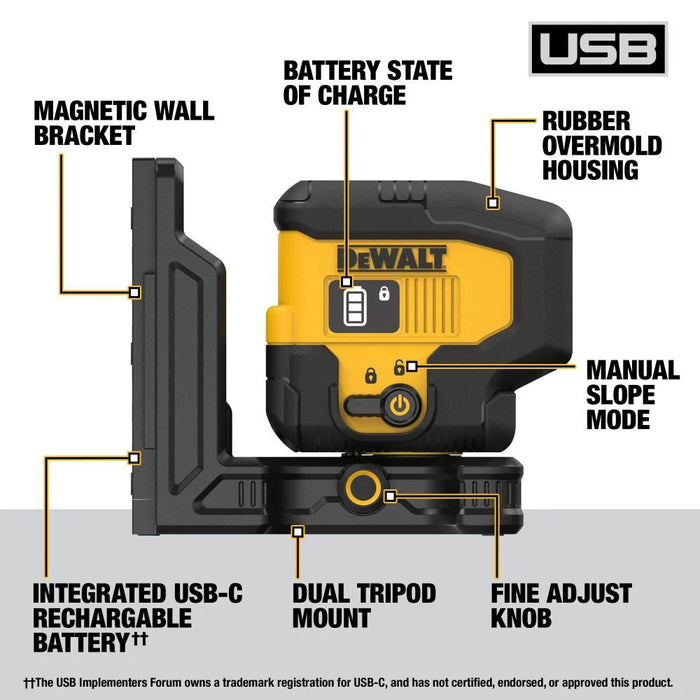 USB

BATTERY STATE OF CHARGE

MAGNETIC WALL BRACKET

RUBBER OVERMOLD HOUSING

DEWALT

MANUAL SLOPE MODE

INTEGRATED USB-C RECHARGABLE BATTERY††

DUAL TRIPOD MOUNT

FINE ADJUST KNOB

††The USB Implementers Forum owns a trademark registration for USB-C, and has not certified, endorsed, or approved this product.