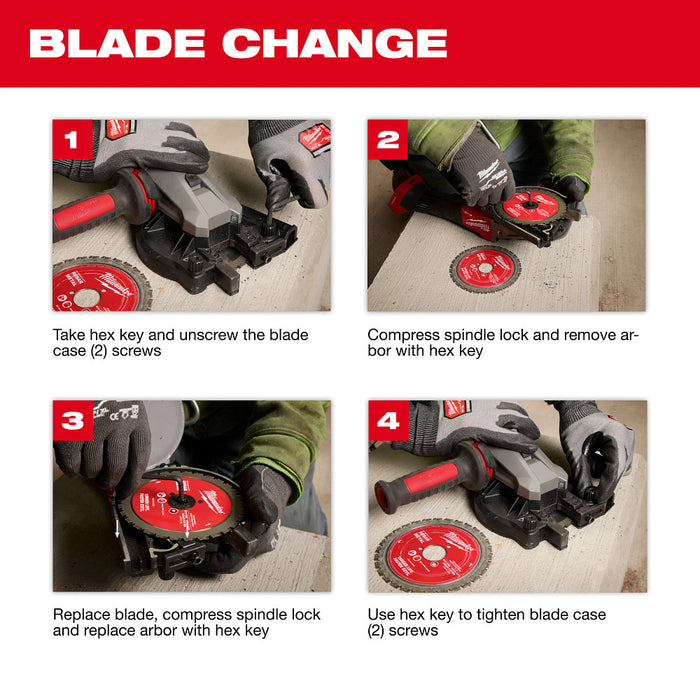 BLADE CHANGE

1

Take hex key and unscrew the blade case (2) screws

2

Compress spindle lock and remove arbor with hex key

3

Replace blade, compress spindle lock and replace arbor with hex key

4

Use hex key to tighten blade case (2) screws