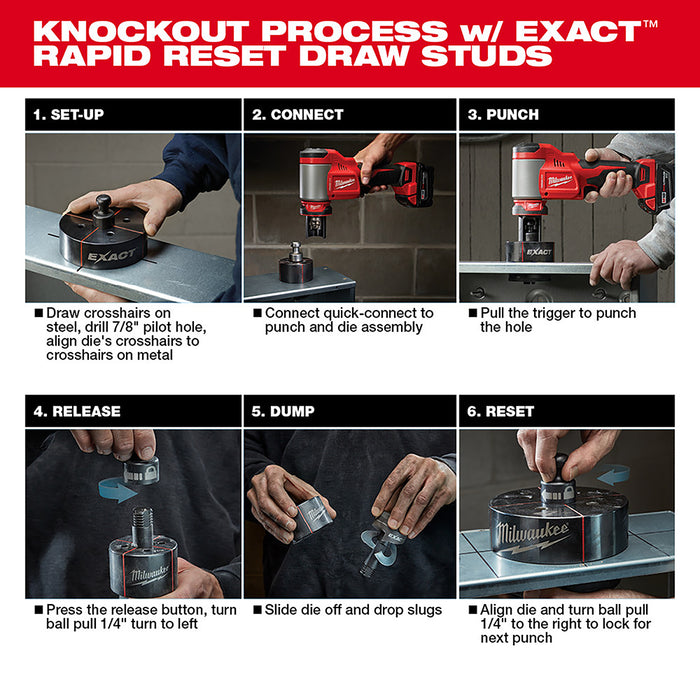 KNOCKOUT PROCESS w/ EXACT™ RAPID RESET DRAW STUDS

1. SET-UP

EXACT

■ Draw crosshairs on steel, drill 7/8" pilot hole, align die's crosshairs to crosshairs on metal

2. CONNECT

Milwaukee

■ Connect quick-connect to punch and die assembly

3. PUNCH

Milwaukee

EXACT

■ Pull the trigger to punch the hole

4. RELEASE

Milwaukee

■ Press the release button, turn ball pull 1/4" turn to left

5. DUMP

EXACT

■ Slide die off and drop slugs

6. RESET

Milwaukee

■ Align die and turn ball pull 1/4" to the right to lock for next punch