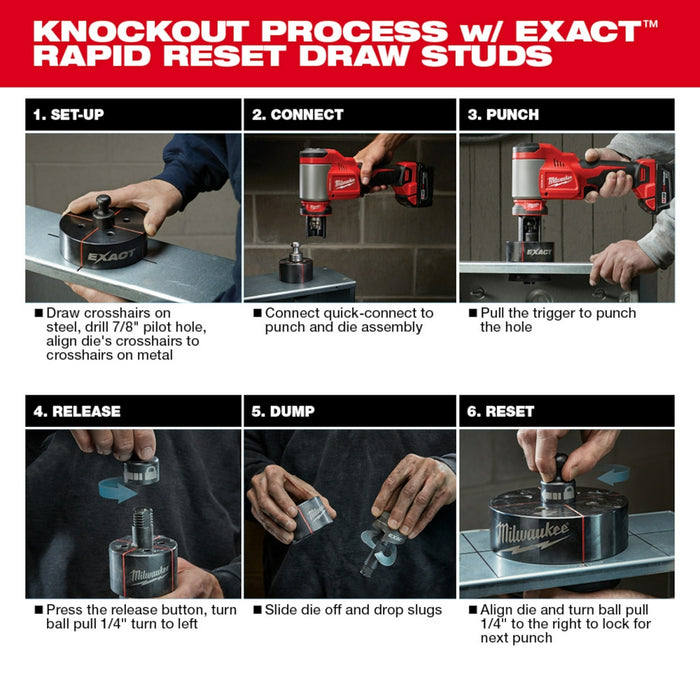 KNOCKOUT PROCESS w/ EXACT™ RAPID RESET DRAW STUDS

1. SET-UP

EXACT

■ Draw crosshairs on steel, drill 7/8" pilot hole, align die's crosshairs to crosshairs on metal

2. CONNECT

Milwaukee

■ Connect quick-connect to punch and die assembly

3. PUNCH

Milwaukee

EXACT

■ Pull the trigger to punch the hole

4. RELEASE

Milwaukee

■ Press the release button, turn ball pull 1/4" turn to left

5. DUMP

■ Slide die off and drop slugs

6. RESET

Milwaukee

■ Align die and turn ball pull 1/4" to the right to lock for next punch