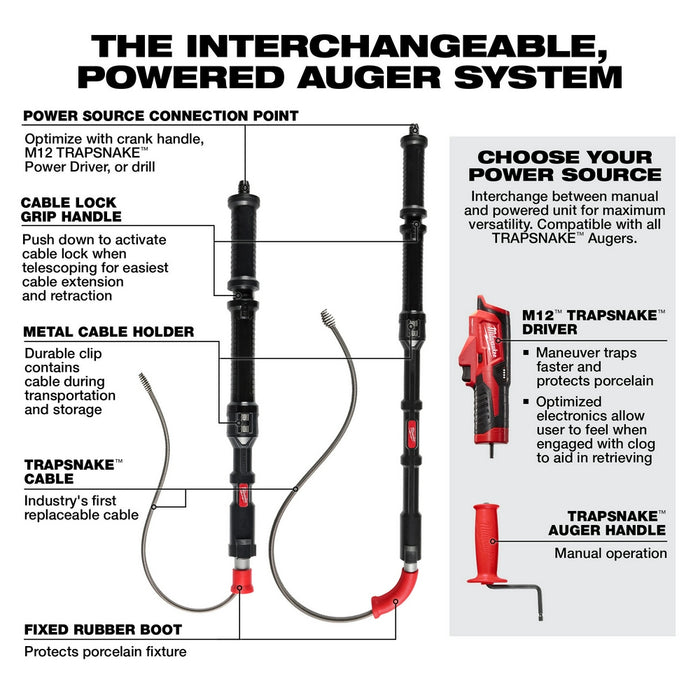 THE INTERCHANGEABLE, POWERED AUGER SYSTEM

POWER SOURCE CONNECTION POINT

Optimize with crank handle, M12 TRAPSNAKE™ Power Driver, or drill

CABLE LOCK GRIP HANDLE

Push down to activate cable lock when telescoping for easiest cable extension and retraction

METAL CABLE HOLDER

Durable clip contains cable during transportation and storage

TRAPSNAKE™ CABLE

Industry's first replaceable cable

FIXED RUBBER BOOT

Protects porcelain fixture

CHOOSE YOUR POWER SOURCE

Interchange between manual and powered unit for maximum versatility. Compatible with all TRAPSNAKE™ Augers.

M12™ TRAPSNAKE™ DRIVER

▪ Maneuver traps faster and protects porcelain

▪ Optimized electronics allow user to feel when engaged with clog to aid in retrieving

TRAPSNAKE™ AUGER HANDLE

Manual operation