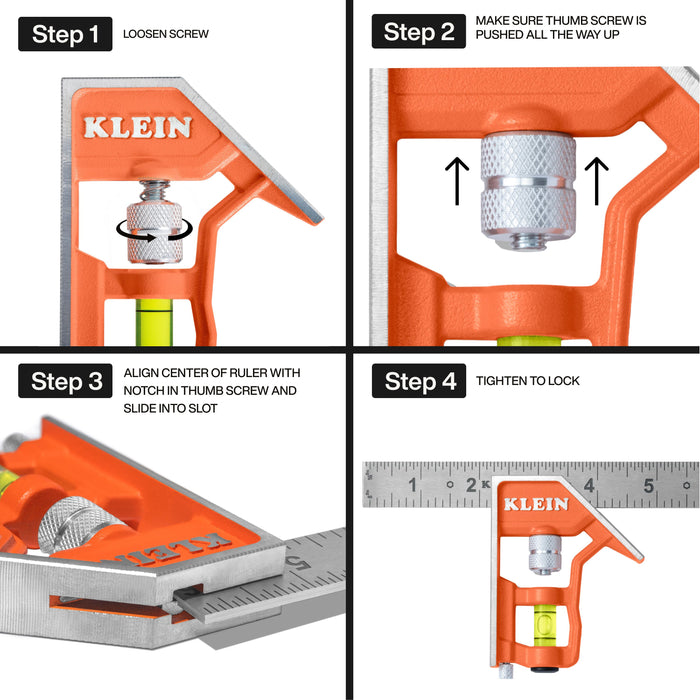 Step 1
LOOSEN SCREW

KLEIN

Step 2
MAKE SURE THUMB SCREW IS PUSHED ALL THE WAY UP

Step 3
ALIGN CENTER OF RULER WITH NOTCH IN THUMB SCREW AND SLIDE INTO SLOT

KLEIN

Step 4
TIGHTEN TO LOCK

1 2 4 5

KLEIN