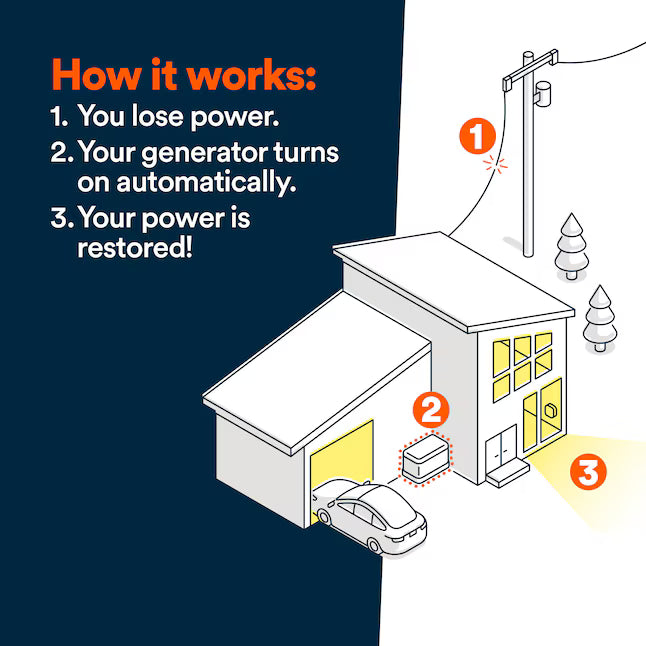 How it works:

1. You lose power.
2. Your generator turns on automatically.
3. Your power is restored!

1

2

3