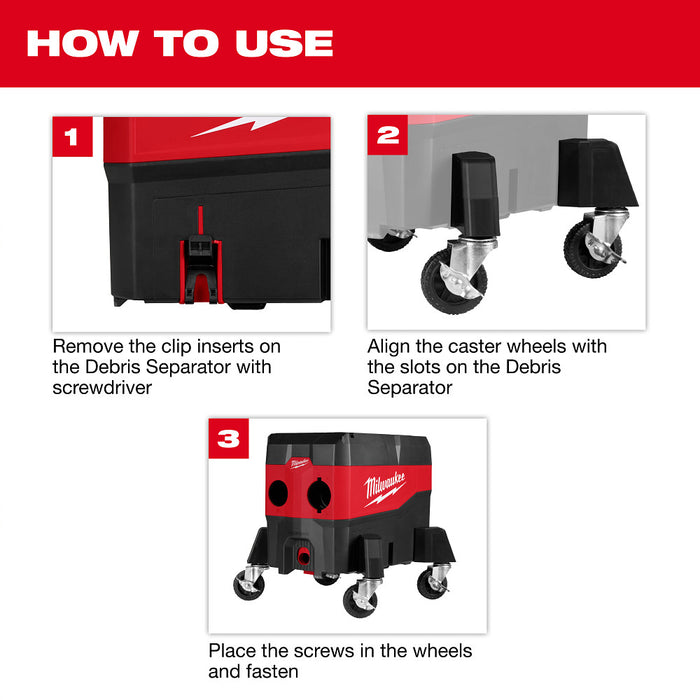 HOW TO USE

1

Remove the clip inserts on the Debris Separator with screwdriver

2

Align the caster wheels with the slots on the Debris Separator

3

Milwaukee

Milwaukee

Place the screws in the wheels and fasten