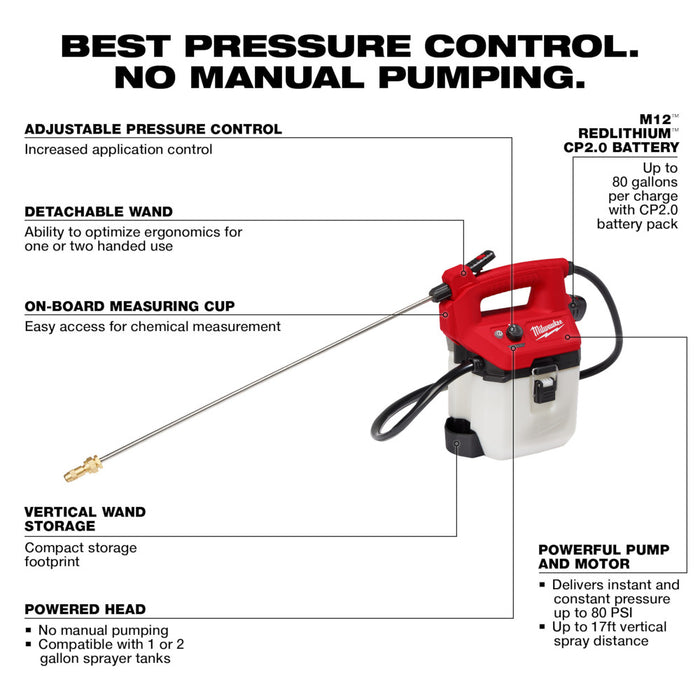 BEST PRESSURE CONTROL.
NO MANUAL PUMPING.

ADJUSTABLE PRESSURE CONTROL
Increased application control

DETACHABLE WAND
Ability to optimize ergonomics for one or two handed use

ON-BOARD MEASURING CUP
Easy access for chemical measurement

VERTICAL WAND STORAGE
Compact storage footprint

POWERED HEAD
▪ No manual pumping
▪ Compatible with 1 or 2 gallon sprayer tanks

M12™ REDLITHIUM™ CP2.0 BATTERY
Up to 80 gallons per charge with CP2.0 battery pack

Milwaukee

POWERFUL PUMP AND MOTOR
▪ Delivers instant and constant pressure up to 80 PSI
▪ Up to 17ft vertical spray distance