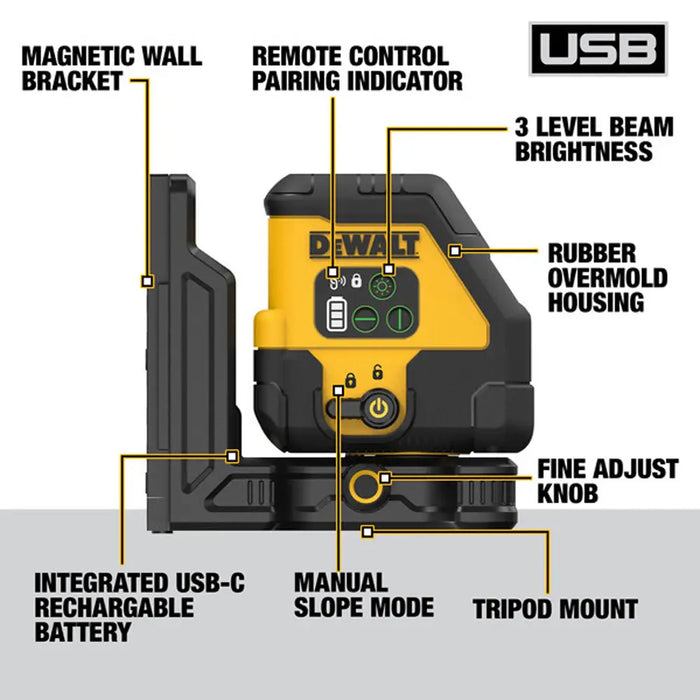 MAGNETIC WALL BRACKET

REMOTE CONTROL PAIRING INDICATOR

USB

3 LEVEL BEAM BRIGHTNESS

DEWALT

RUBBER OVERMOLD HOUSING

FINE ADJUST KNOB

INTEGRATED USB-C RECHARGABLE BATTERY

MANUAL SLOPE MODE

TRIPOD MOUNT