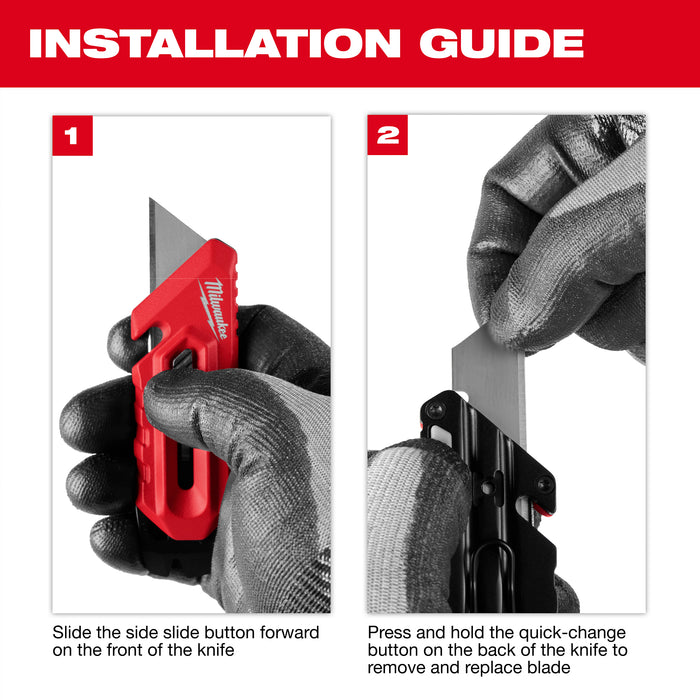 INSTALLATION GUIDE

1

Milwaukee

Slide the side slide button forward on the front of the knife

2

Press and hold the quick-change button on the back of the knife to remove and replace blade