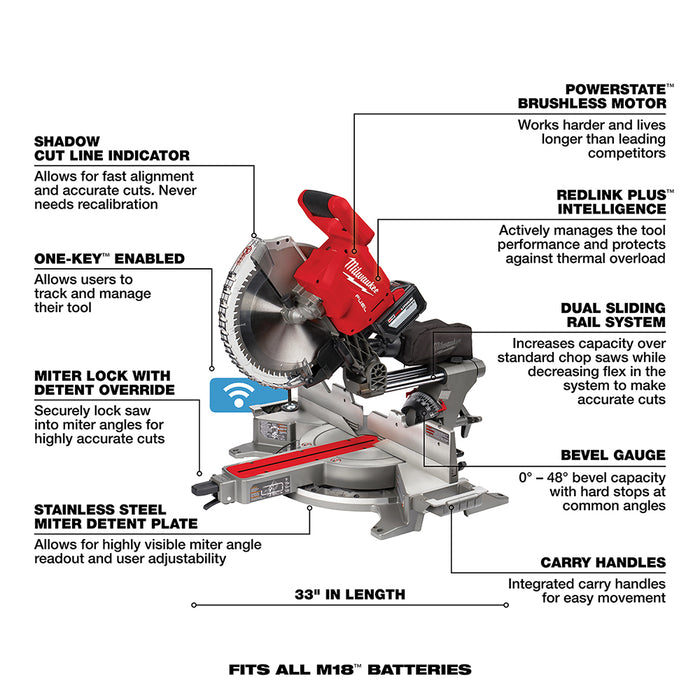 SHADOW CUT LINE INDICATOR

Allows for fast alignment and accurate cuts. Never needs recalibration

ONE-KEY™ ENABLED

Allows users to track and manage their tool

MITER LOCK WITH DETENT OVERRIDE

Securely lock saw into miter angles for highly accurate cuts

STAINLESS STEEL MITER DETENT PLATE

Allows for highly visible miter angle readout and user adjustability

POWERSTATE™ BRUSHLESS MOTOR

Works harder and lives longer than leading competitors

REDLINK PLUS™ INTELLIGENCE

Actively manages the tool performance and protects against thermal overload

DUAL SLIDING RAIL SYSTEM

Increases capacity over standard chop saws while decreasing flex in the system to make accurate cuts

BEVEL GAUGE

0° – 48° bevel capacity with hard stops at common angles

CARRY HANDLES

Integrated carry handles for easy movement

Milwaukee

FUEL

33" IN LENGTH

FITS ALL M18™ BATTERIES