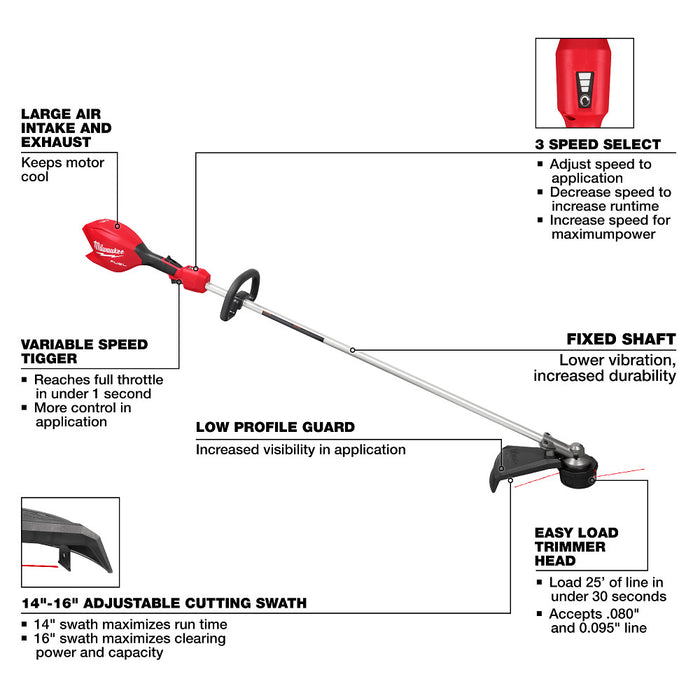 LARGE AIR INTAKE AND EXHAUST
Keeps motor cool

3 SPEED SELECT
▪ Adjust speed to application
▪ Decrease speed to increase runtime
▪ Increase speed for maximumpower

Milwaukee FUEL

VARIABLE SPEED TIGGER
▪ Reaches full throttle in under 1 second
▪ More control in application

FIXED SHAFT
Lower vibration, increased durability

LOW PROFILE GUARD
Increased visibility in application

EASY LOAD TRIMMER HEAD
▪ Load 25' of line in under 30 seconds
▪ Accepts .080" and 0.095" line

14"-16" ADJUSTABLE CUTTING SWATH
▪ 14" swath maximizes run time
▪ 16" swath maximizes clearing power and capacity