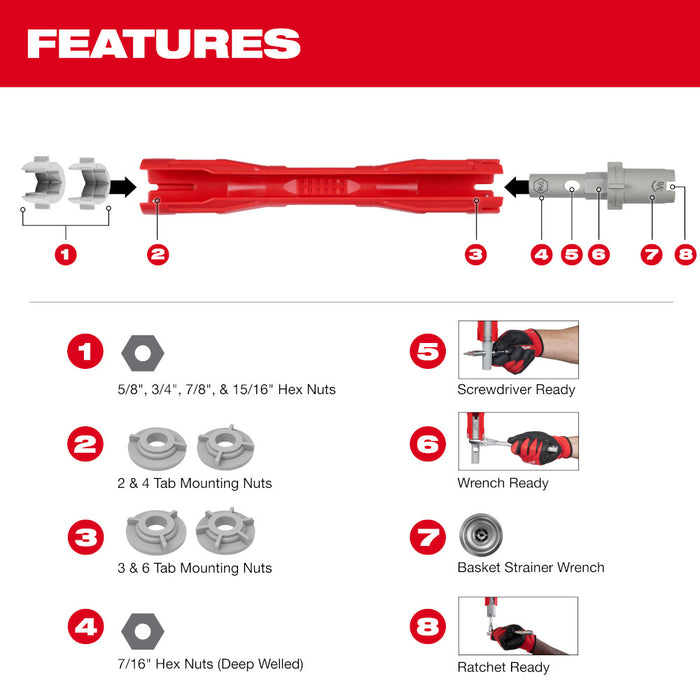 FEATURES

1 2 3 4 5 6 7 8

1
5/8", 3/4", 7/8", & 15/16" Hex Nuts

2
2 & 4 Tab Mounting Nuts

3
3 & 6 Tab Mounting Nuts

4
7/16" Hex Nuts (Deep Welled)

5
Screwdriver Ready

6
Wrench Ready

7
Basket Strainer Wrench

8
Ratchet Ready