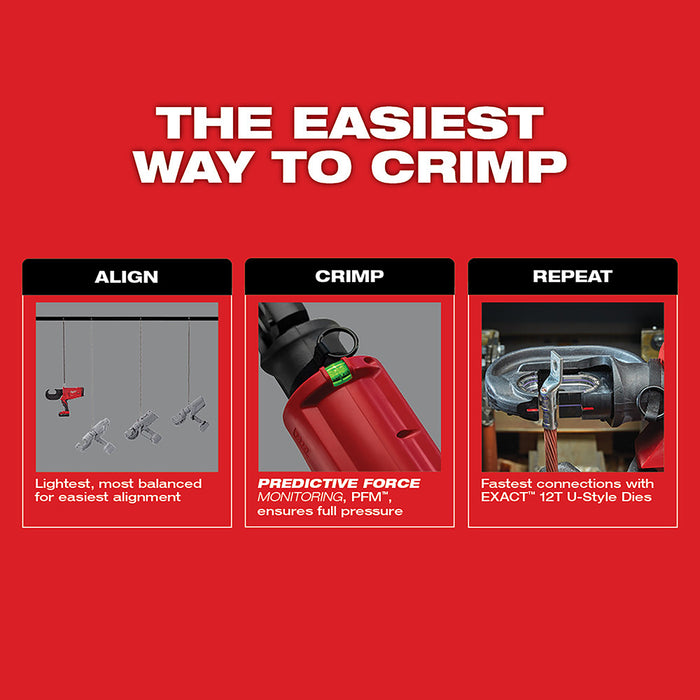 THE EASIEST WAY TO CRIMP

ALIGN

Lightest, most balanced for easiest alignment

CRIMP

PREDICTIVE FORCE MONITORING, PFM™, ensures full pressure

REPEAT

Fastest connections with EXACT™ 12T U-Style Dies