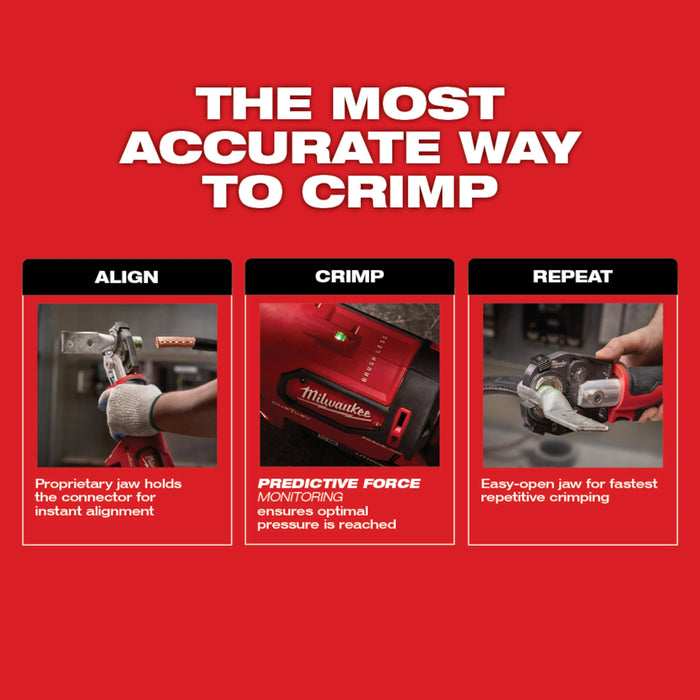 THE MOST ACCURATE WAY TO CRIMP

ALIGN

Proprietary jaw holds the connector for instant alignment

CRIMP

BRUSHLESS

Milwaukee

PREDICTIVE FORCE MONITORING ensures optimal pressure is reached

REPEAT

Easy-open jaw for fastest repetitive crimping