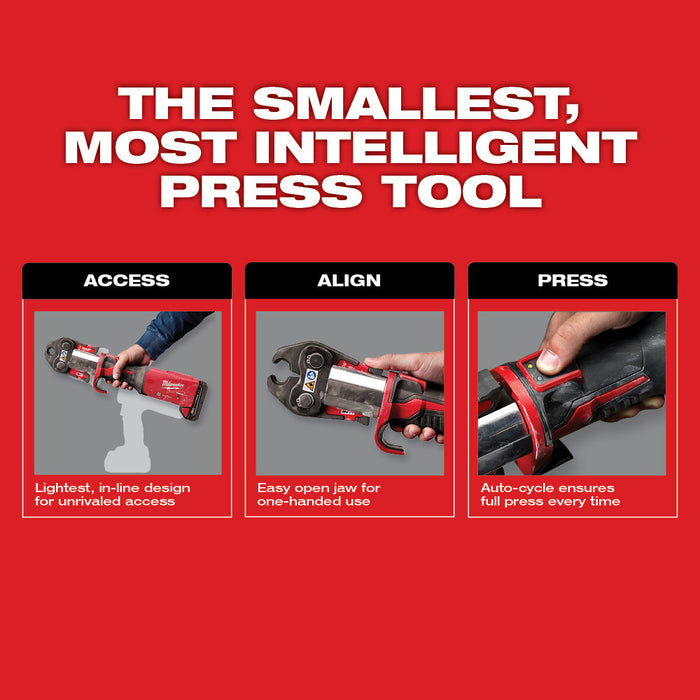 THE SMALLEST, MOST INTELLIGENT PRESS TOOL

ACCESS

Milwaukee

Lightest, in-line design for unrivaled access

ALIGN

Easy open jaw for one-handed use

PRESS

Auto-cycle ensures full press every time