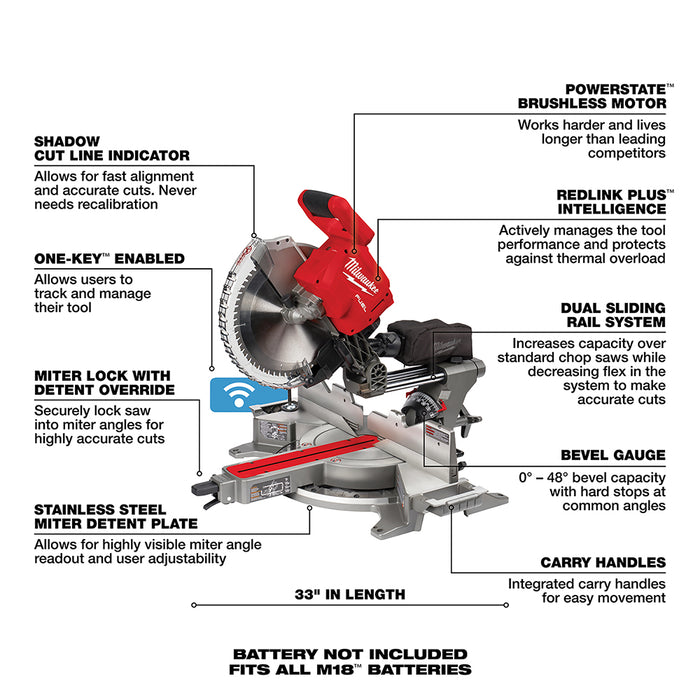 SHADOW
CUT LINE INDICATOR

Allows for fast alignment and accurate cuts. Never needs recalibration

ONE-KEY™ ENABLED

Allows users to track and manage their tool

MITER LOCK WITH
DETENT OVERRIDE

Securely lock saw into miter angles for highly accurate cuts

STAINLESS STEEL
MITER DETENT PLATE

Allows for highly visible miter angle readout and user adjustability

POWERSTATE™
BRUSHLESS MOTOR

Works harder and lives longer than leading competitors

REDLINK PLUS™
INTELLIGENCE

Actively manages the tool performance and protects against thermal overload

DUAL SLIDING
RAIL SYSTEM

Increases capacity over standard chop saws while decreasing flex in the system to make accurate cuts

BEVEL GAUGE

0° – 48° bevel capacity with hard stops at common angles

CARRY HANDLES

Integrated carry handles for easy movement

Milwaukee

FUEL

33" IN LENGTH

BATTERY NOT INCLUDED
FITS ALL M18™ BATTERIES