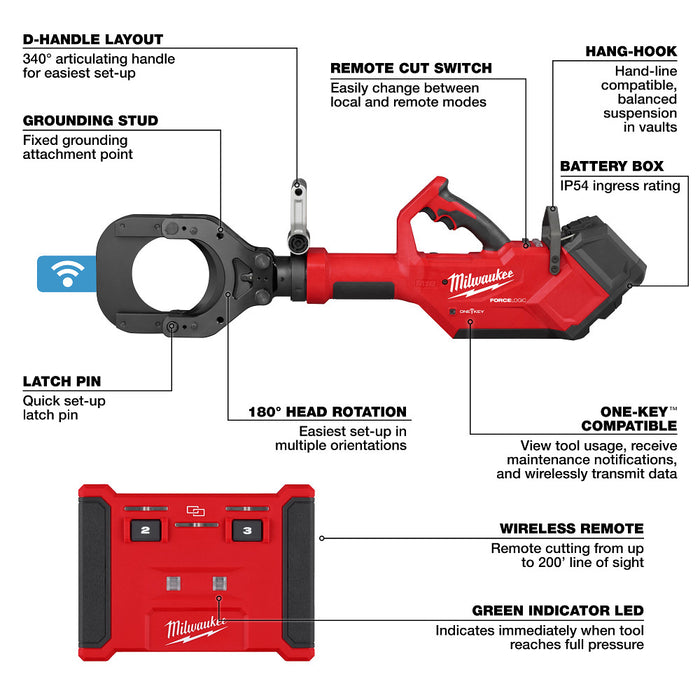 D-HANDLE LAYOUT
340° articulating handle for easiest set-up

GROUNDING STUD
Fixed grounding attachment point

REMOTE CUT SWITCH
Easily change between local and remote modes

HANG-HOOK
Hand-line compatible, balanced suspension in vaults

BATTERY BOX
IP54 ingress rating

Milwaukee
FORCELOGIC
ONE-KEY

LATCH PIN
Quick set-up latch pin

180° HEAD ROTATION
Easiest set-up in multiple orientations

ONE-KEY™ COMPATIBLE
View tool usage, receive maintenance notifications, and wirelessly transmit data

2
3
Milwaukee

WIRELESS REMOTE
Remote cutting from up to 200' line of sight

GREEN INDICATOR LED
Indicates immediately when tool reaches full pressure