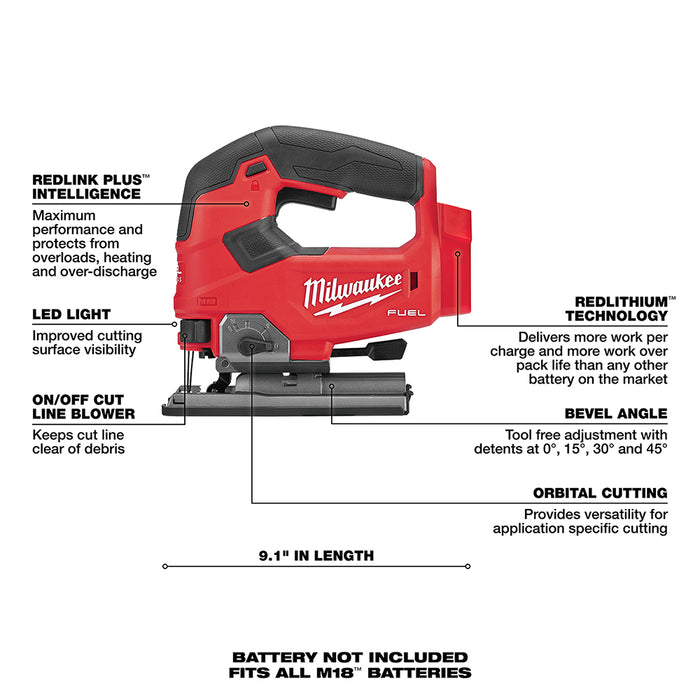 REDLINK PLUS™ INTELLIGENCE

Maximum performance and protects from overloads, heating and over-discharge

LED LIGHT

Improved cutting surface visibility

ON/OFF CUT LINE BLOWER

Keeps cut line clear of debris

Milwaukee

FUEL

M18

REDLITHIUM™ TECHNOLOGY

Delivers more work per charge and more work over pack life than any other battery on the market

BEVEL ANGLE

Tool free adjustment with detents at 0°, 15°, 30° and 45°

ORBITAL CUTTING

Provides versatility for application specific cutting

9.1" IN LENGTH

BATTERY NOT INCLUDED
FITS ALL M18™ BATTERIES