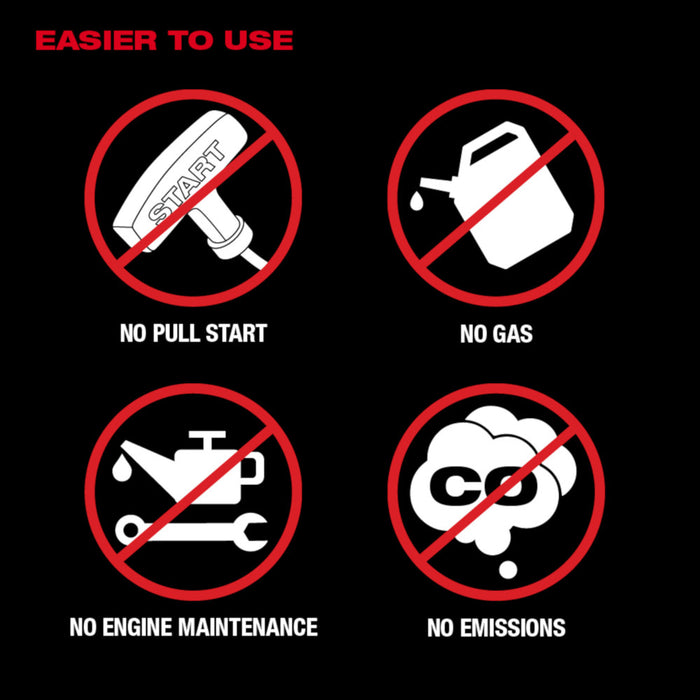 EASIER TO USE

START

NO PULL START

NO GAS

NO ENGINE MAINTENANCE

CO

NO EMISSIONS