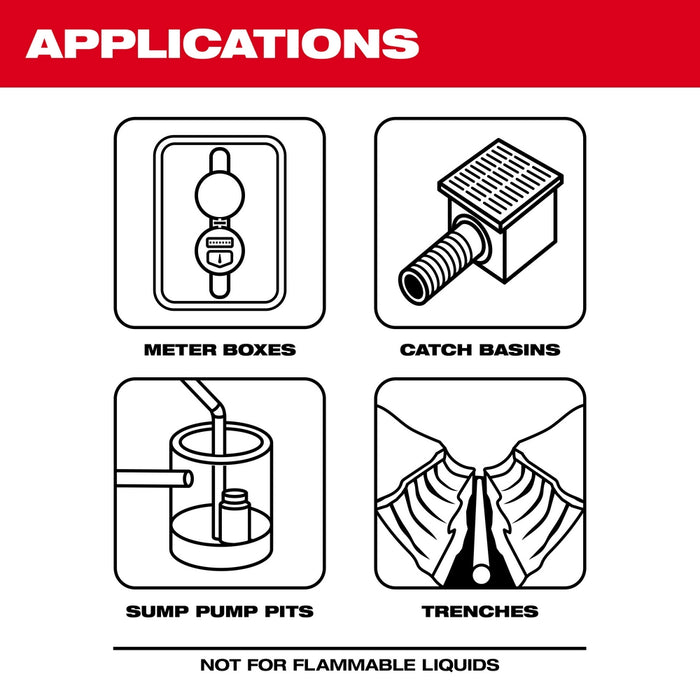 APPLICATIONS

METER BOXES

CATCH BASINS

SUMP PUMP PITS

TRENCHES

NOT FOR FLAMMABLE LIQUIDS