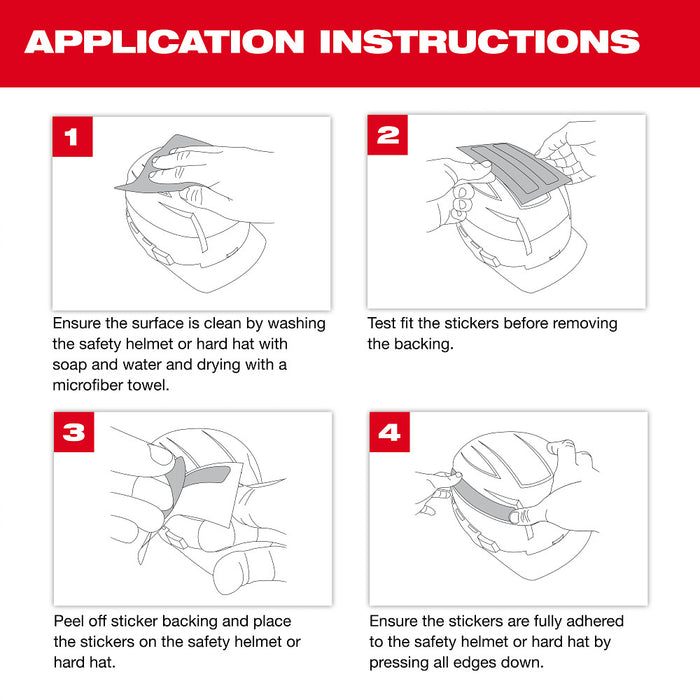 APPLICATION INSTRUCTIONS

1

Ensure the surface is clean by washing the safety helmet or hard hat with soap and water and drying with a microfiber towel.

2

Test fit the stickers before removing the backing.

3

Peel off sticker backing and place the stickers on the safety helmet or hard hat.

4

Ensure the stickers are fully adhered to the safety helmet or hard hat by pressing all edges down.