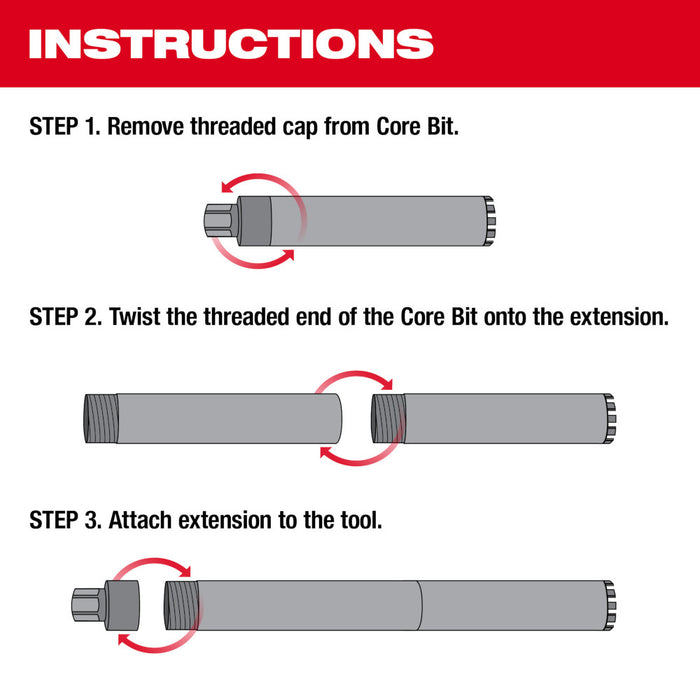 INSTRUCTIONS

STEP 1. Remove threaded cap from Core Bit.

STEP 2. Twist the threaded end of the Core Bit onto the extension.

STEP 3. Attach extension to the tool.