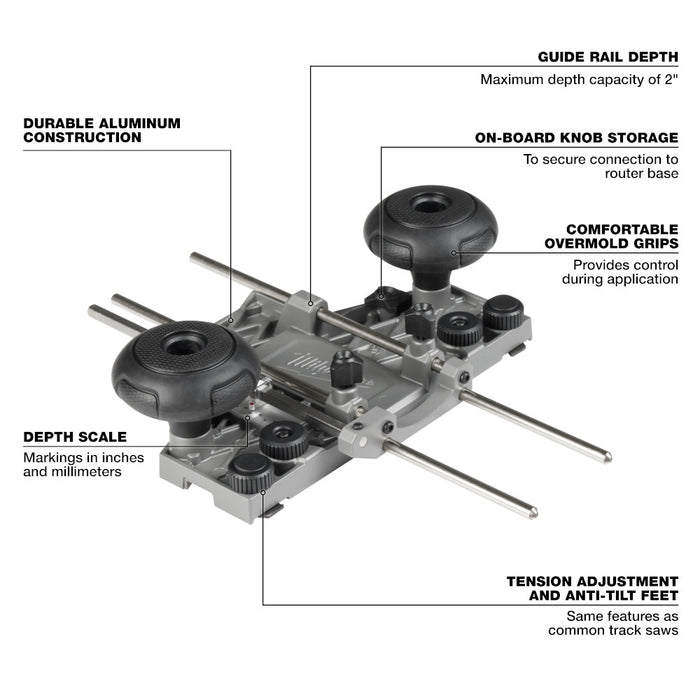 GUIDE RAIL DEPTH
Maximum depth capacity of 2"

DURABLE ALUMINUM CONSTRUCTION

ON-BOARD KNOB STORAGE
To secure connection to router base

COMFORTABLE OVERMOLD GRIPS
Provides control during application

DEPTH SCALE
Markings in inches and millimeters

TENSION ADJUSTMENT AND ANTI-TILT FEET
Same features as common track saws